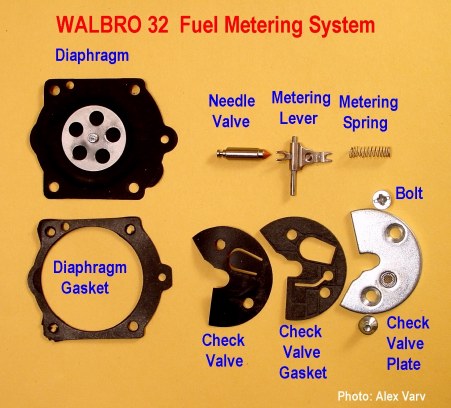 WALBRO 32 Fuel Metering System

Diaphragm

Needle Valve

Metering Lever

Metering Spring

Bolt

Diaphragm Gasket

Check Valve

Check Valve Gasket

Check Valve Plate

Photo: Alex Varv